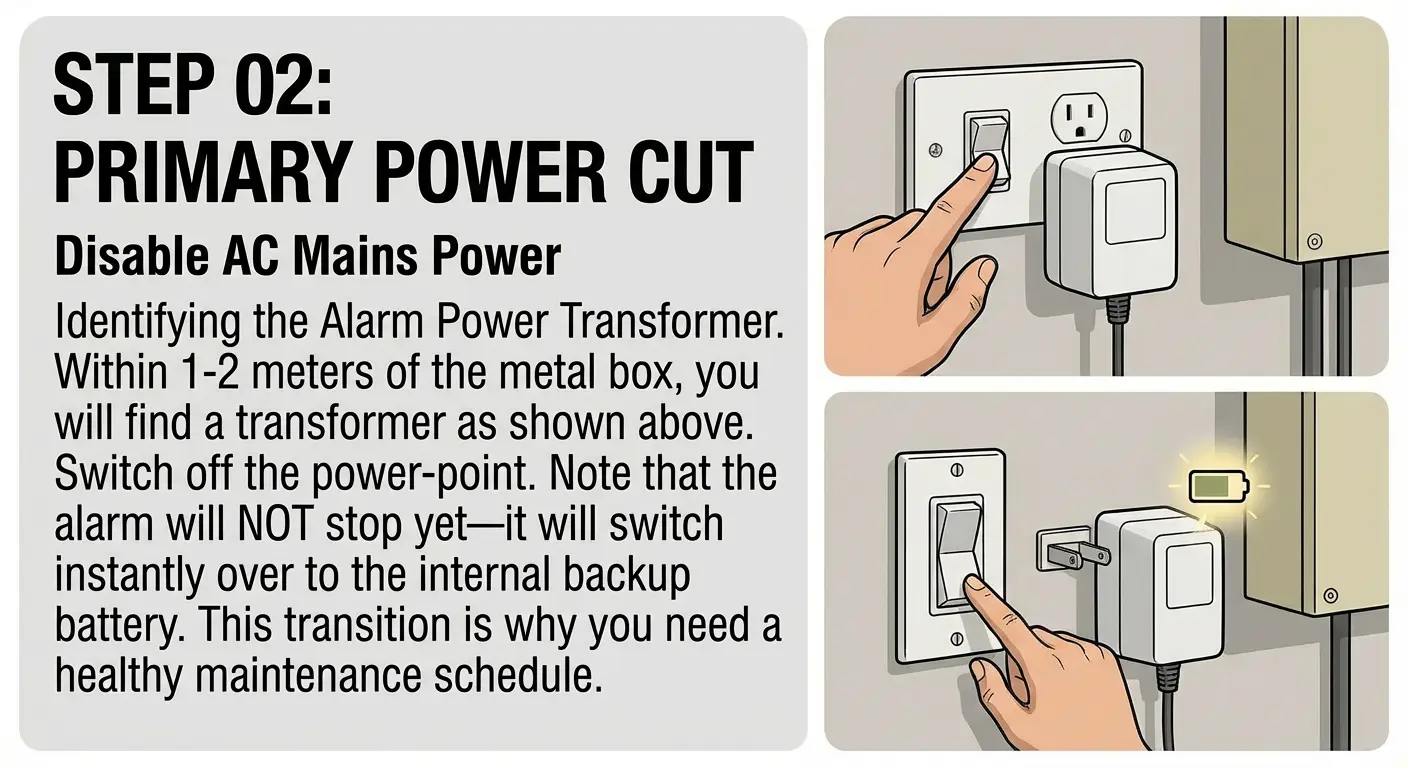 STEP 02:
PRIMARY POWER CUT

Disable AC Mains Power

Identifying the Alarm Power Transformer. Within 1-2 meters of the metal box, you will find a transformer as shown above. Switch off the power-point. Note that the alarm will NOT stop yet—it will switch instantly over to the internal backup battery. This transition is why you need a healthy maintenance schedule.